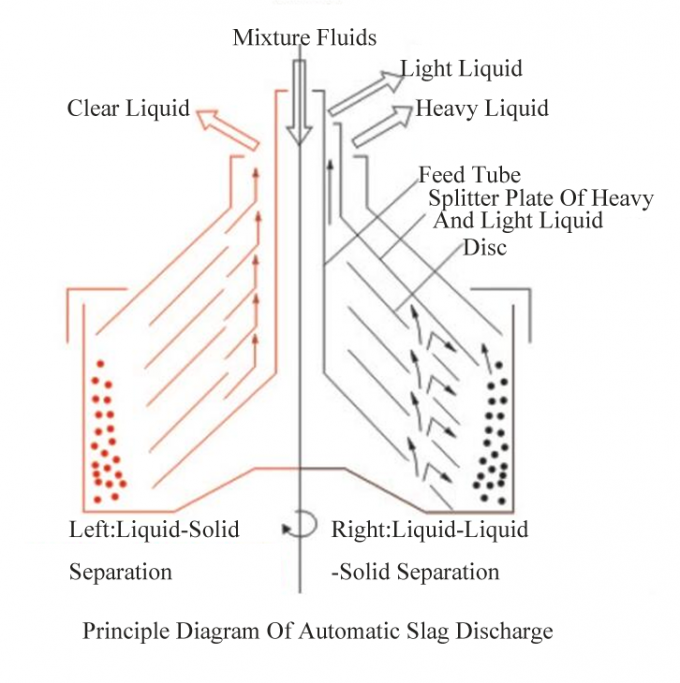 Mixture Fluids

Light Liquid

Clear Liquid

Heavy Liquid

Feed Tube

Splitter Plate Of Heavy And Light Liquid

Disc

Left:Liquid-Solid Separation

Right:Liquid-Liquid -Solid Separation

Principle Diagram Of Automatic Slag Discharge